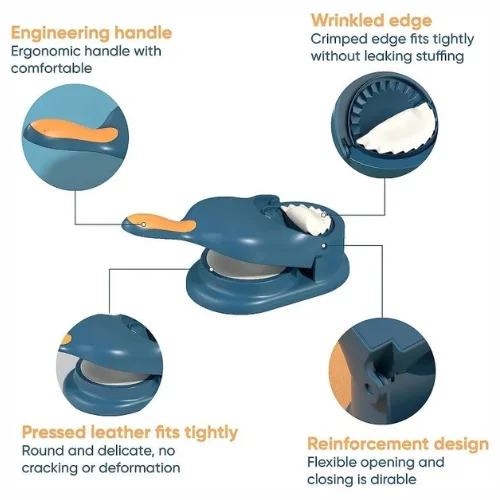 Engineering handle
Ergonomic handle with comfortable

Wrinkled edge
Crimped edge fits tightly without leaking stuffing

Pressed leather fits tightly
Round and delicate, no cracking or deformation

Reinforcement design
Flexible opening and closing is dirable